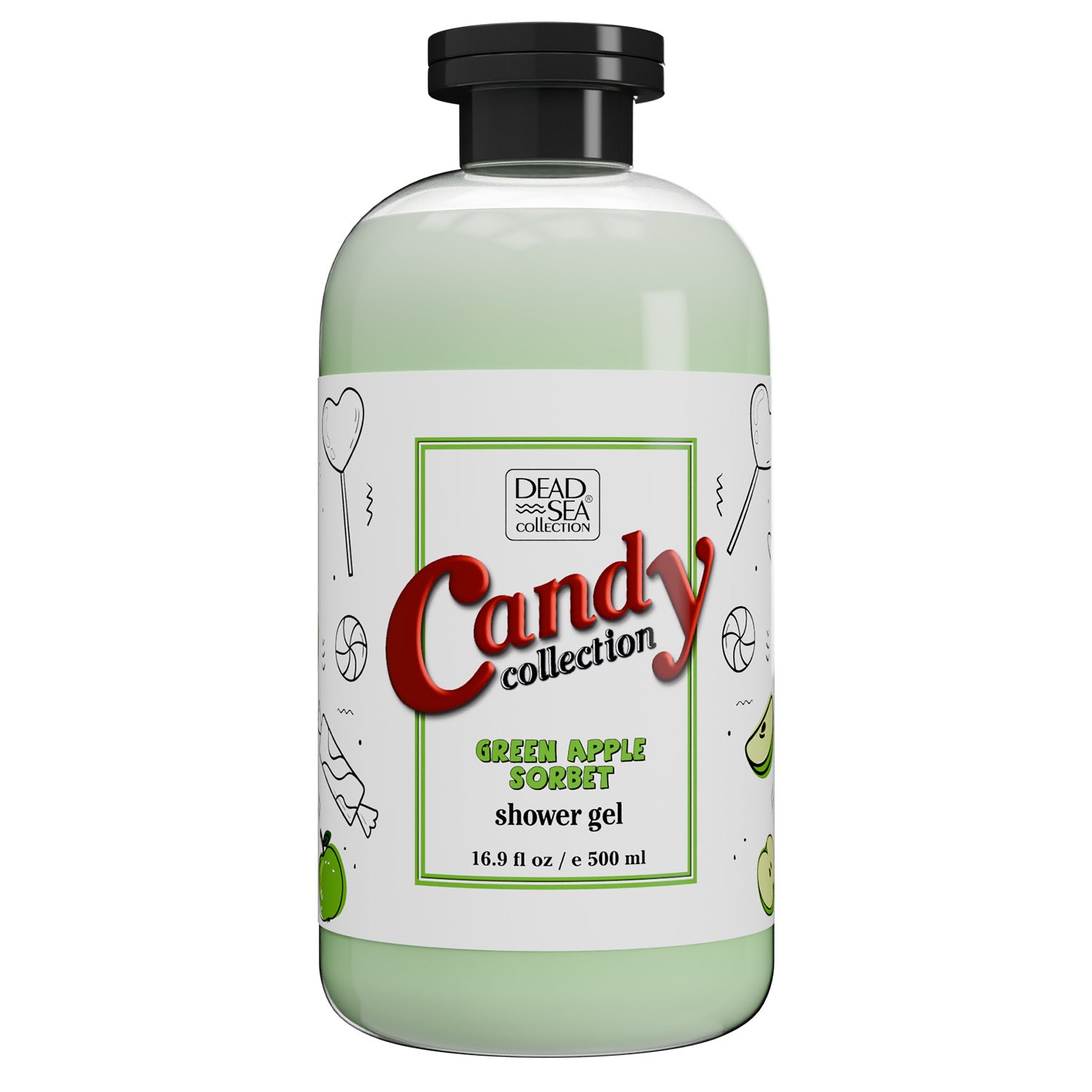 DEAD SEA® COLLECTION

Candy collection

GREEN APPLE SORBET

shower gel

16.9 fl oz / e 500 ml