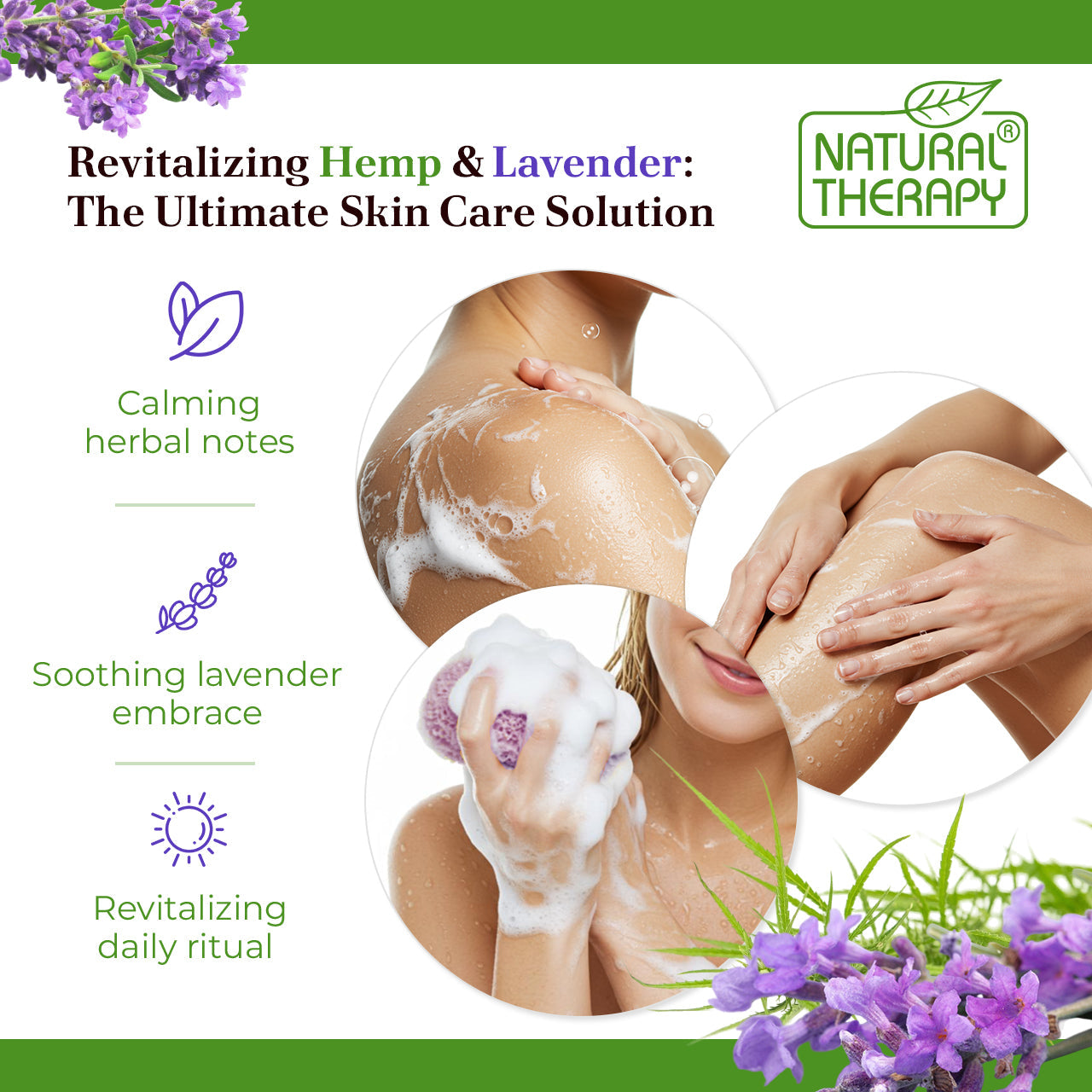 Revitalizing Hemp & Lavender: The Ultimate Skin Care Solution

NATURAL® THERAPY

Calming herbal notes

Soothing lavender embrace

Revitalizing daily ritual