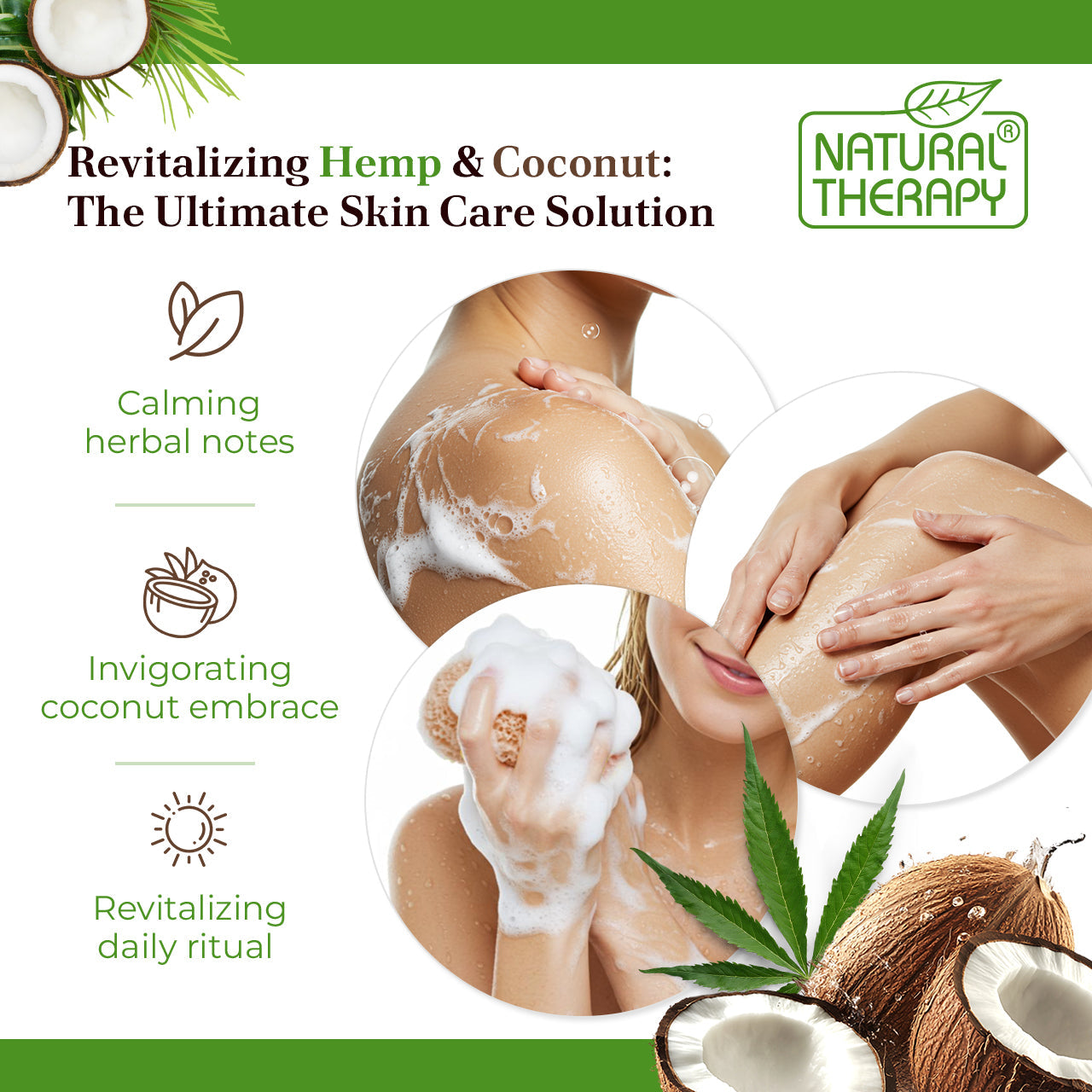 Revitalizing Hemp & Coconut: The Ultimate Skin Care Solution

NATURAL® THERAPY

Calming herbal notes

Invigorating coconut embrace

Revitalizing daily ritual