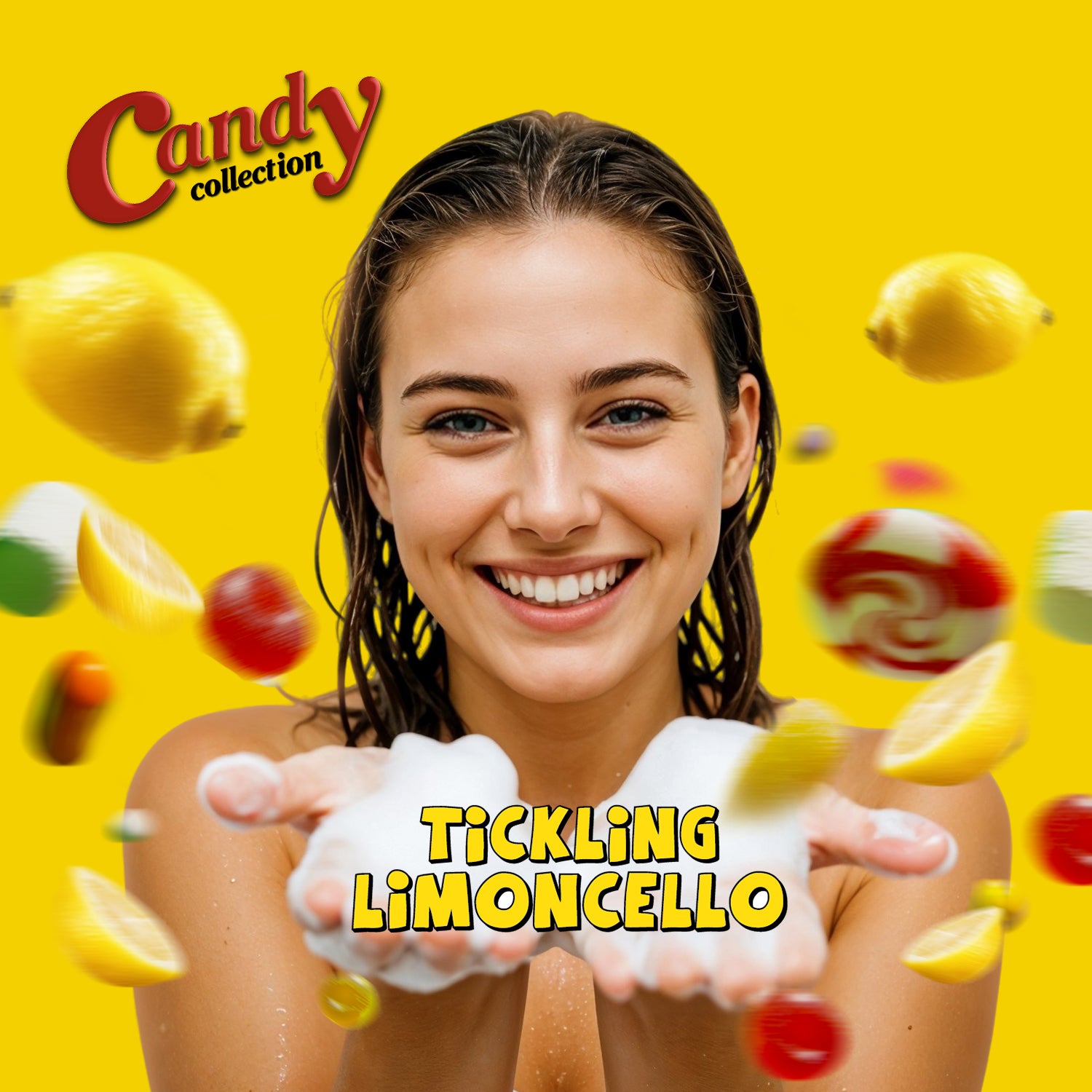 Candy collection

TiCKLiNG LiMONCELLO