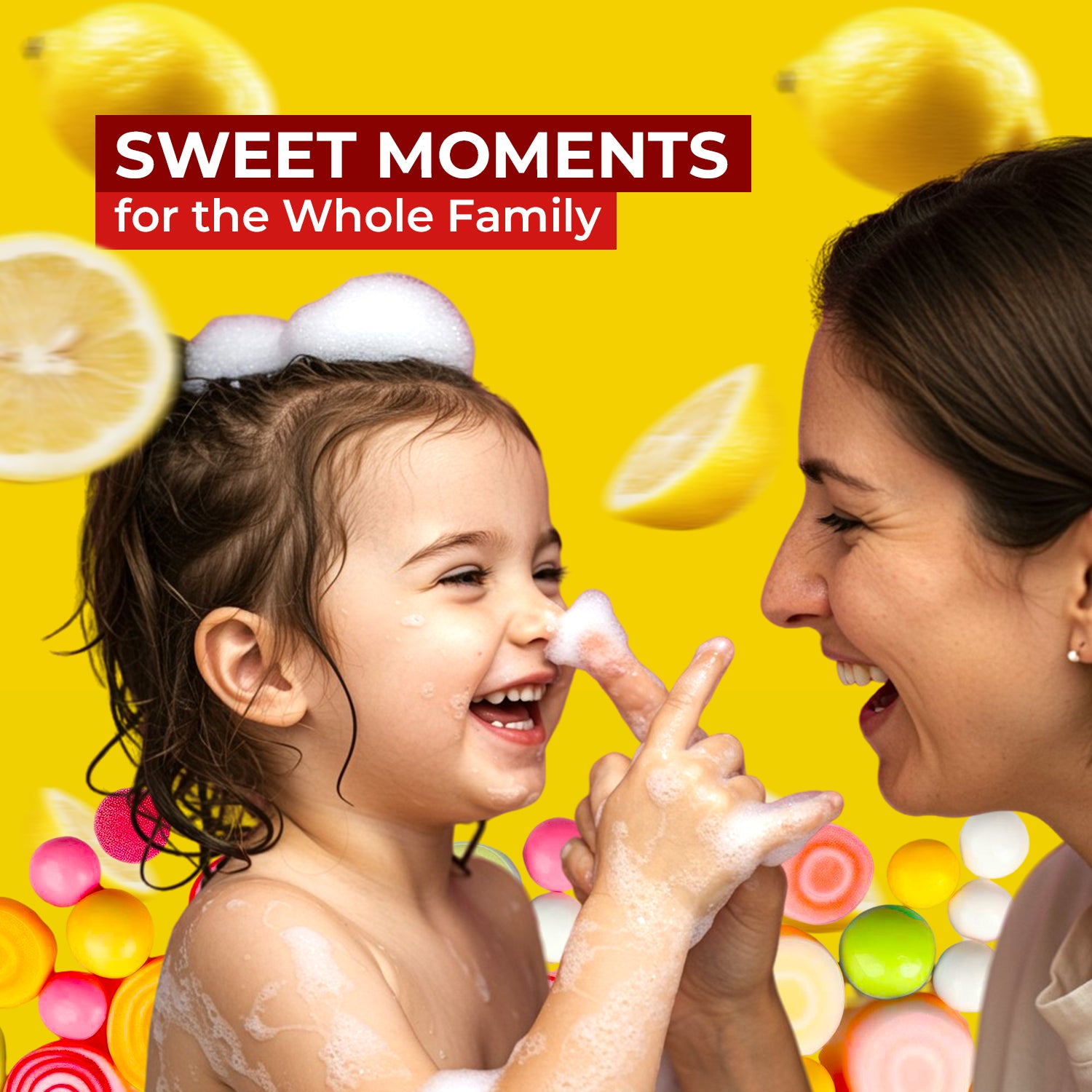 SWEET MOMENTS
for the Whole Family