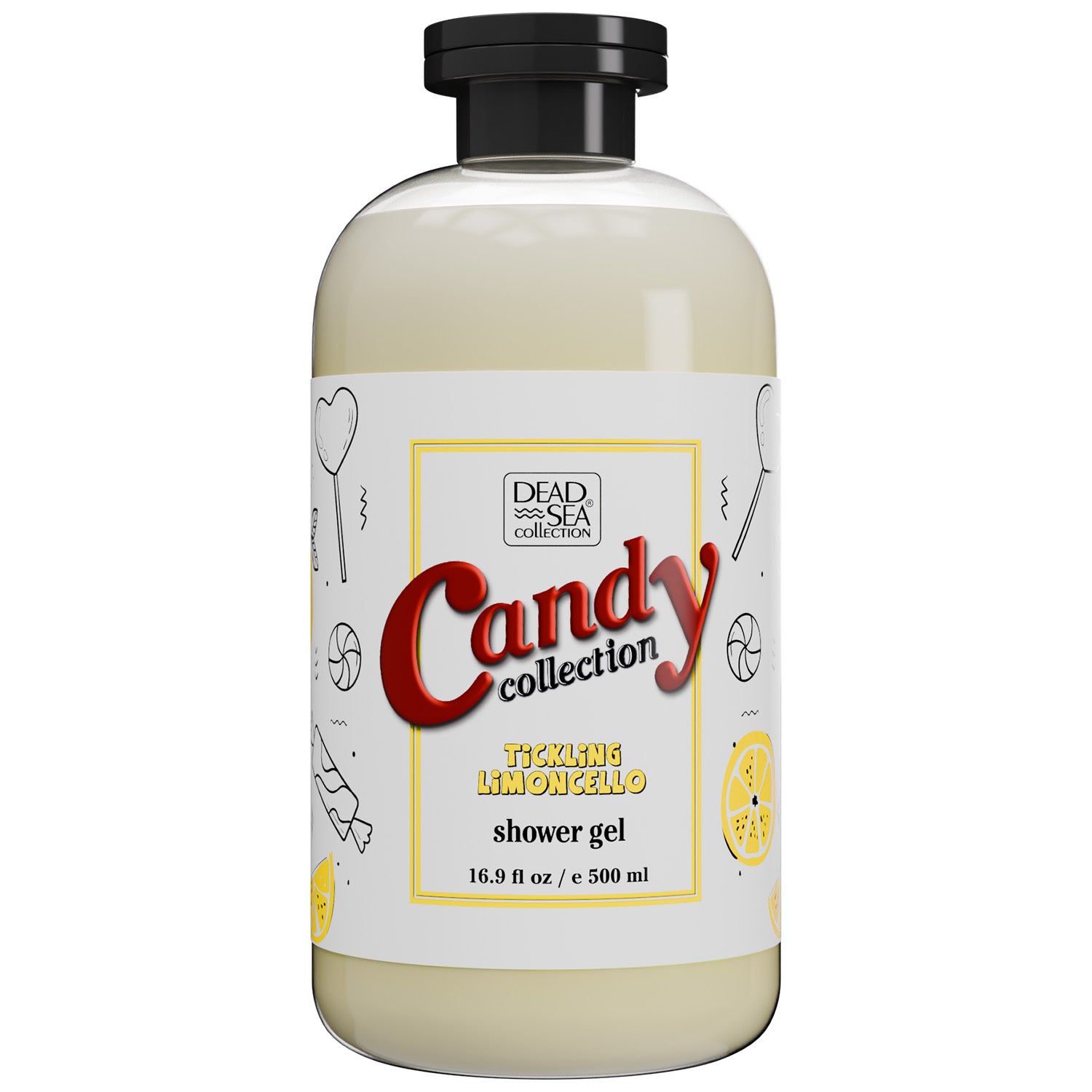 DEAD SEA® COLLECTION

Candy collection

TiCKLiNG LiMONCELLO

shower gel

16.9 fl oz / e 500 ml