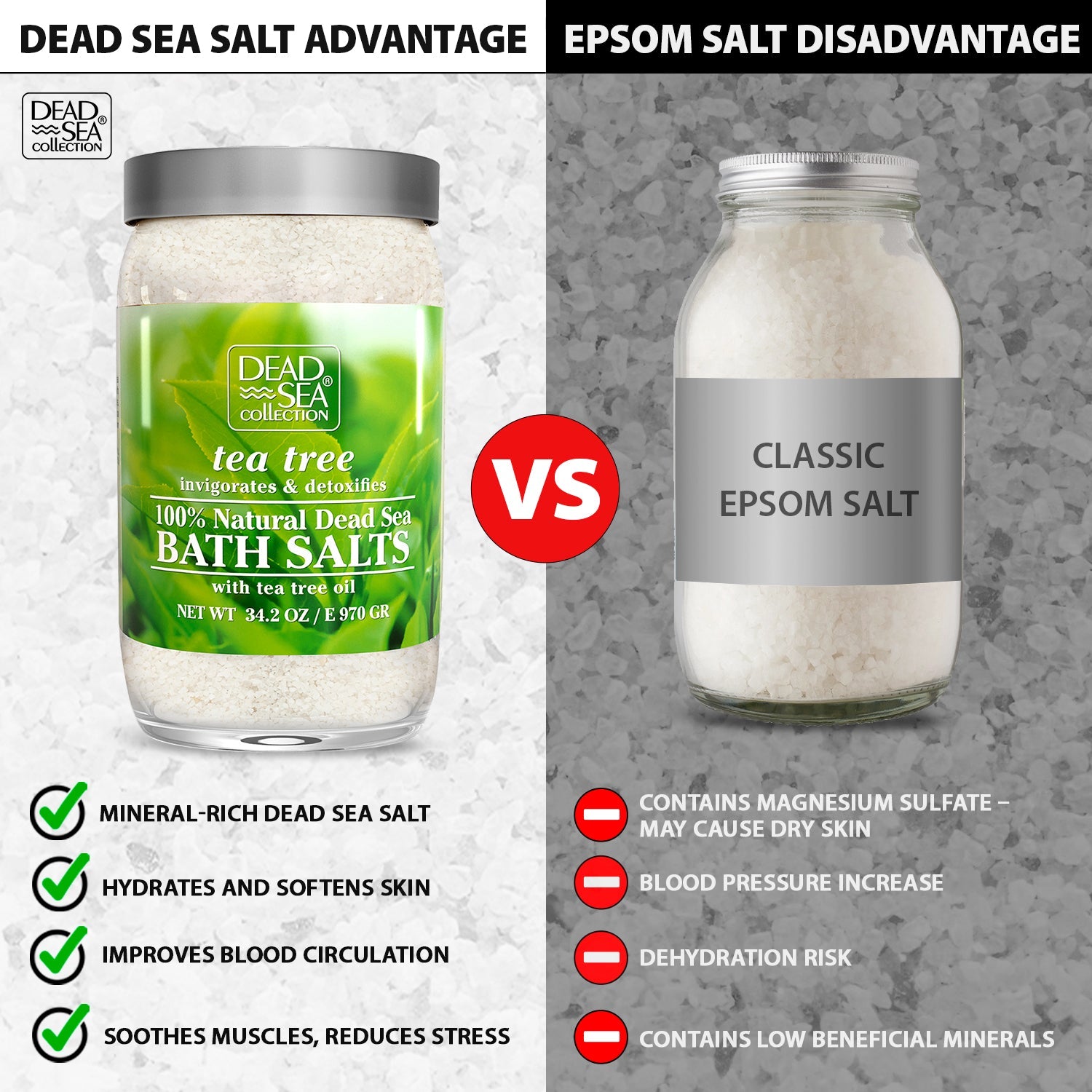 DEAD SEA SALT ADVANTAGE

DEAD SEA® COLLECTION

DEAD SEA® COLLECTION

tea tree
invigorates & detoxifies
100% Natural Dead Sea
BATH SALTS
with tea tree oil
NET WT 34.2 OZ / E 970 GR

MINERAL-RICH DEAD SEA SALT

HYDRATES AND SOFTENS SKIN

IMPROVES BLOOD CIRCULATION

SOOTHES MUSCLES, REDUCES STRESS

VS

EPSOM SALT DISADVANTAGE

CLASSIC EPSOM SALT

CONTAINS MAGNESIUM SULFATE – MAY CAUSE DRY SKIN

BLOOD PRESSURE INCREASE

DEHYDRATION RISK

CONTAINS LOW BENEFICIAL MINERALS